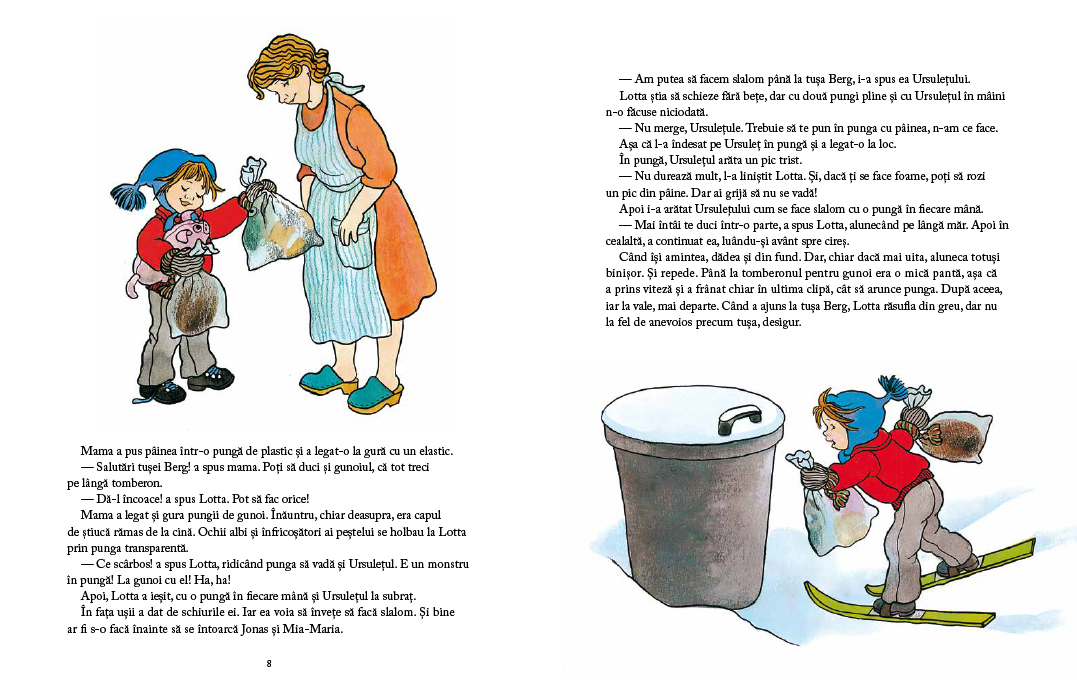 Mama a pus pâinea într-o pungă de plastic și a legat-o la gură cu un elastic.

— Salutări tușei Berg! a spus mama. Poți să duci și gunoiul, că tot treci pe lângă tomberon.

— Dă-l încoace! a spus Lotta. Pot să fac orice!

Mama a legat și gura pungii de gunoi. Înăuntru, chiar deasupra, era capul de știucă rămas de la cină. Ochii albi și înfricoșători ai peștelui se holbau la Lotta prin punga transparentă.

— Ce scârbos! a spus Lotta, ridicând punga să vadă și Ursulețul. E un monstru în pungă! La gunoi cu el! Ha, ha!

Apoi, Lotta a ieșit, cu o pungă în fiecare mână și Ursulețul la subraț.

În fața ușii a dat de schiurile ei. Iar ea voia să învețe să facă slalom. Și bine ar fi s-o facă înainte să se întoarcă Jonas și Mia-Maria.

8

— Am putea să facem slalom până la tușa Berg, i-a spus ea Ursulețului.

Lotta știa să schieze fără bețe, dar cu două pungi pline și cu Ursulețul în mâini n-o făcuse niciodată.

— Nu merge, Ursulețule. Trebuie să te pun în punga cu pâinea, n-am ce face.

Așa că l-a îndesat pe Ursuleț în pungă și a legat-o la loc.

În pungă, Ursulețul arăta un pic trist.

— Nu durează mult, l-a liniștit Lotta. Și, dacă ți se face foame, poți să rozi un pic din pâine. Dar ai grijă să nu se vadă!

Apoi i-a arătat Ursulețului cum se face slalom cu o pungă în fiecare mână.

— Mai întâi te duci într-o parte, a spus Lotta, alunecând pe lângă măr. Apoi în cealaltă, a continuat ea, luându-și avânt spre cireș.

Când își amintea, dădea și din fund. Dar, chiar dacă mai uita, aluneca totuși binișor. Și repede. Până la tomberonul pentru gunoi era o mică pantă, așa că a prins viteză și a frânat chiar în ultima clipă, cât să arunce punga. După aceea, iar la vale, mai departe. Când a ajuns la tușa Berg, Lotta răsufla din greu, dar nu la fel de anevoios precum tușa, desigur.