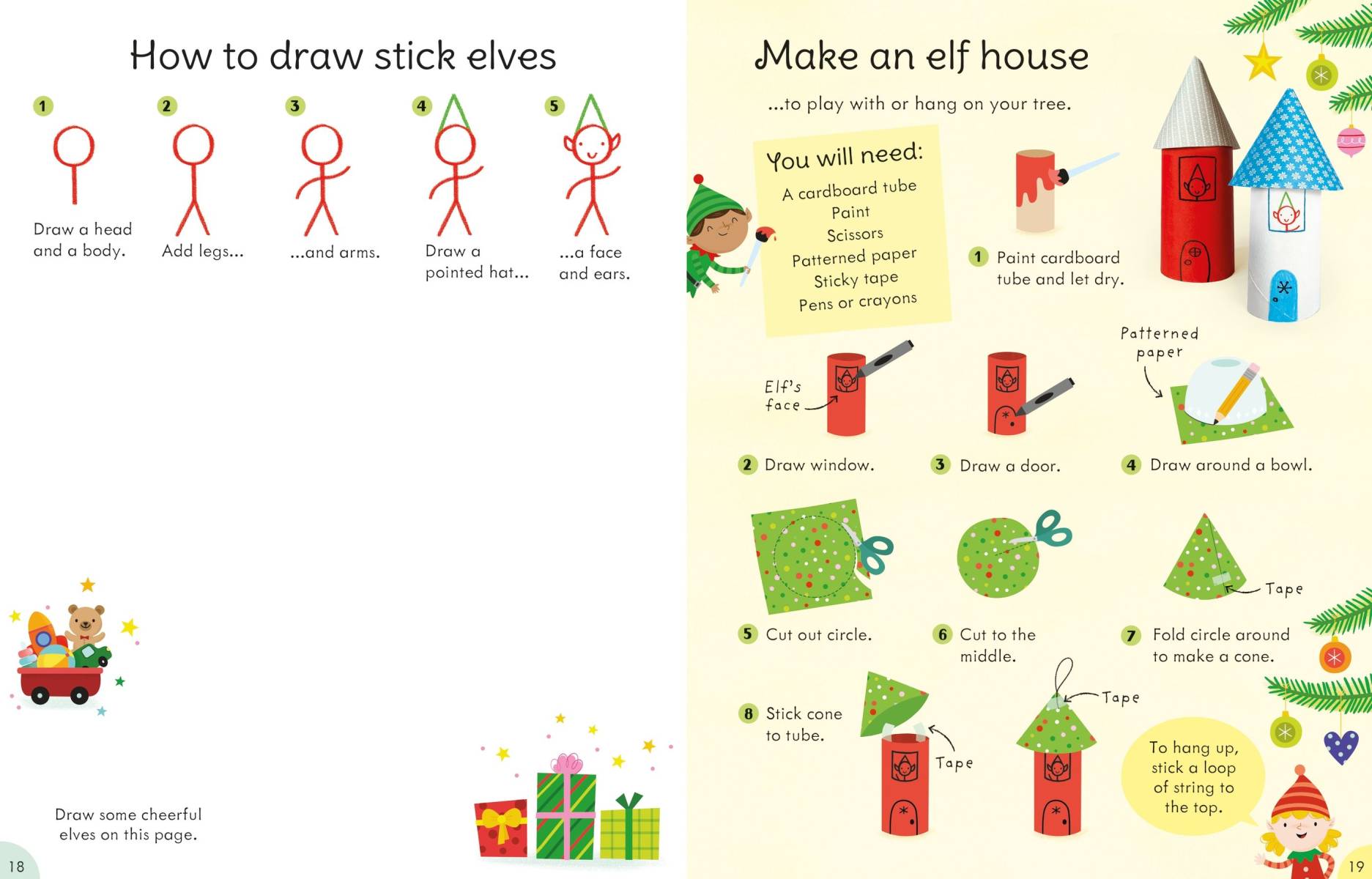 How to draw stick elves

1 Draw a head and a body.

2 Add legs...

3 ...and arms.

4 Draw a pointed hat...

5 ...a face and ears.

Draw some cheerful elves on this page.

18

Make an elf house

...to play with or hang on your tree.

You will need:
A cardboard tube
Paint
Scissors
Patterned paper
Sticky tape
Pens or crayons

1 Paint cardboard tube and let dry.

Elf's face

2 Draw window.

3 Draw a door.

Patterned paper

4 Draw around a bowl.

5 Cut out circle.

6 Cut to the middle.

Tape

7 Fold circle around to make a cone.

8 Stick cone to tube.

Tape

Tape

To hang up, stick a loop of string to the top.

19